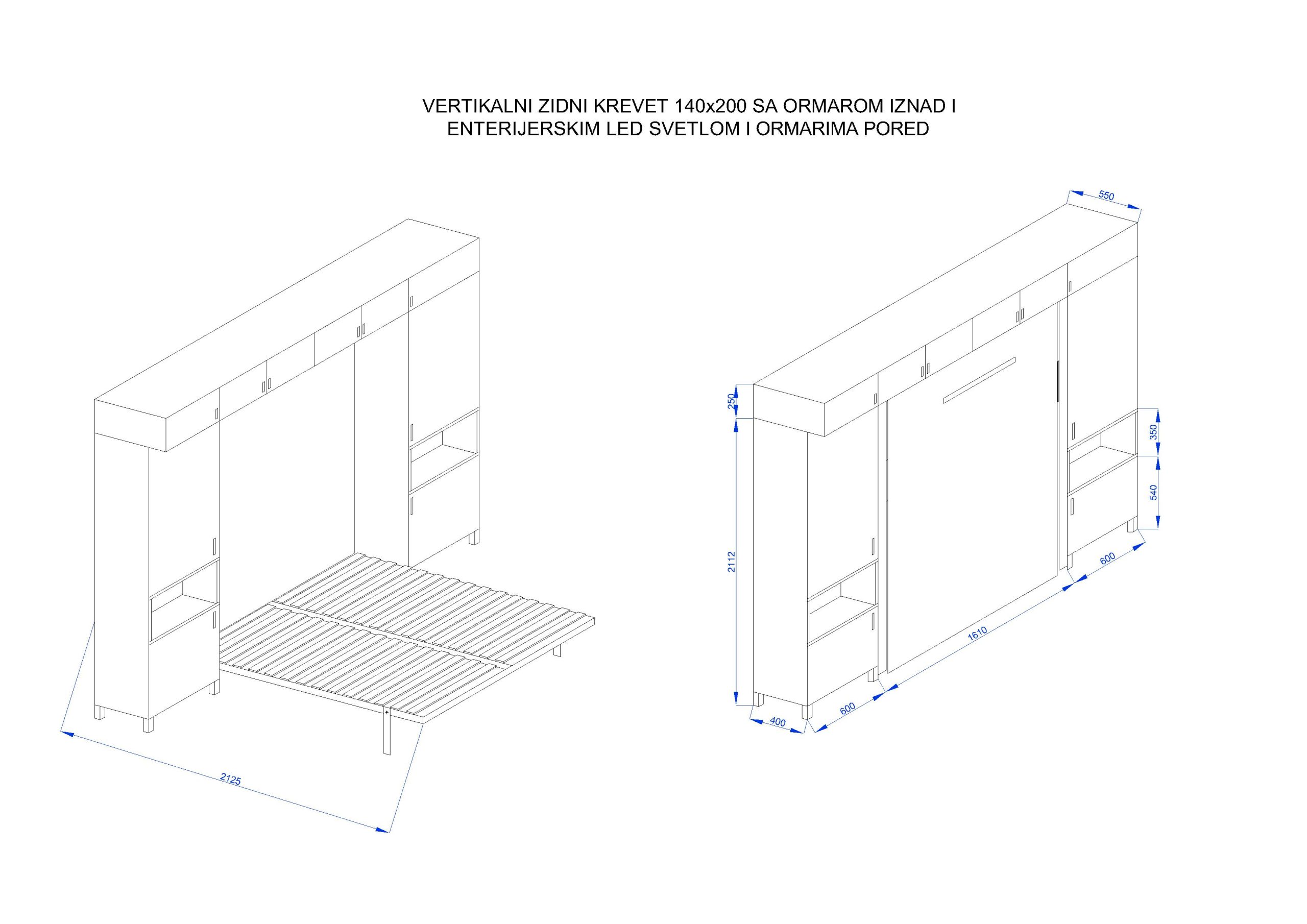 VERTIKALNI ZIDNI KREVET 140x200 SA ORMAROM IZNAD I ENTERIJERSKIM LED SVETLOM I ORMARIMA PORED

2125

550

250

2112

350

540

600

1610

600

400