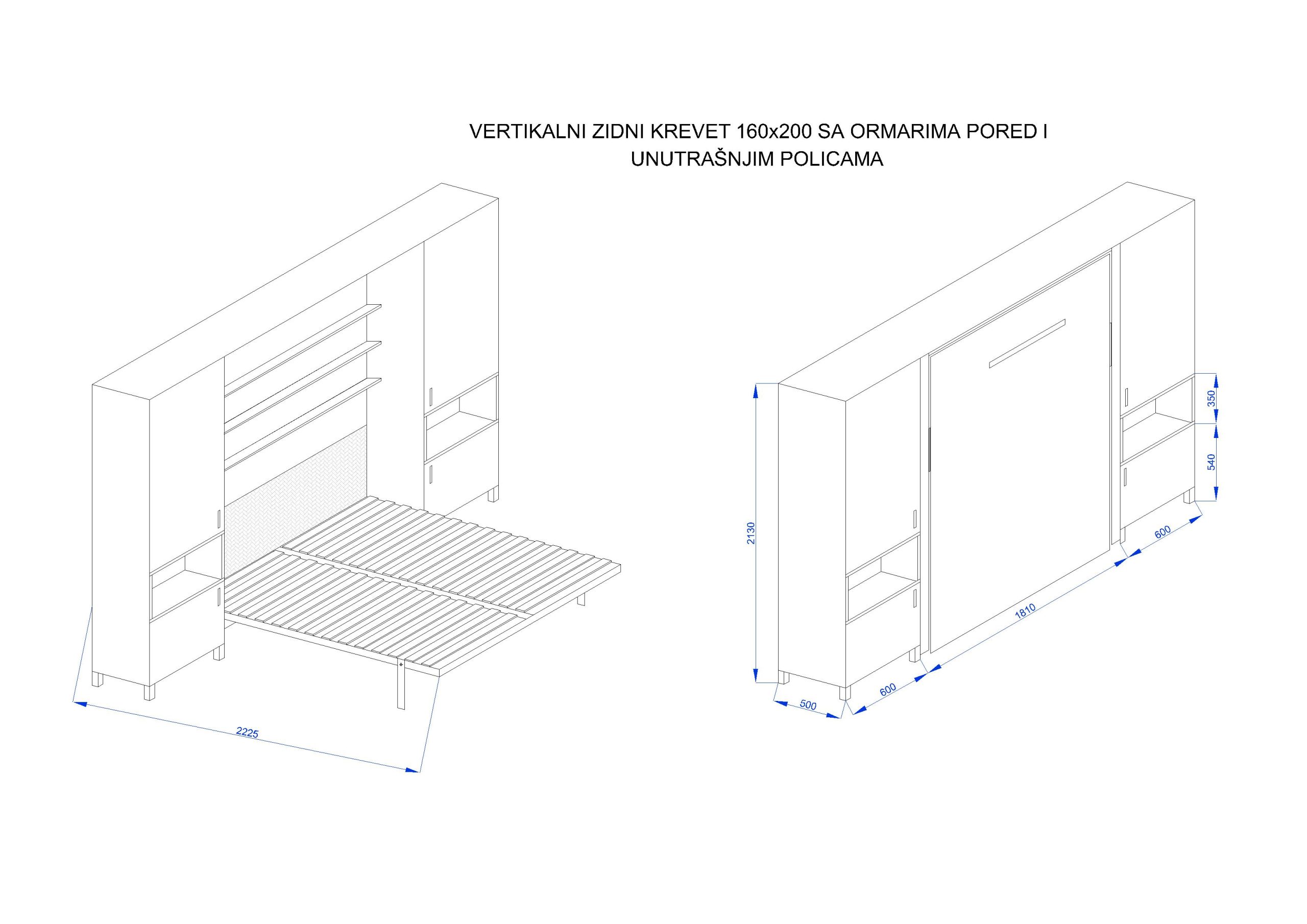 VERTIKALNI ZIDNI KREVET 160x200 SA ORMARIMA PORED I UNUTRAŠNJIM POLICAMA

2225

2130

500

600

1810

600

350

540