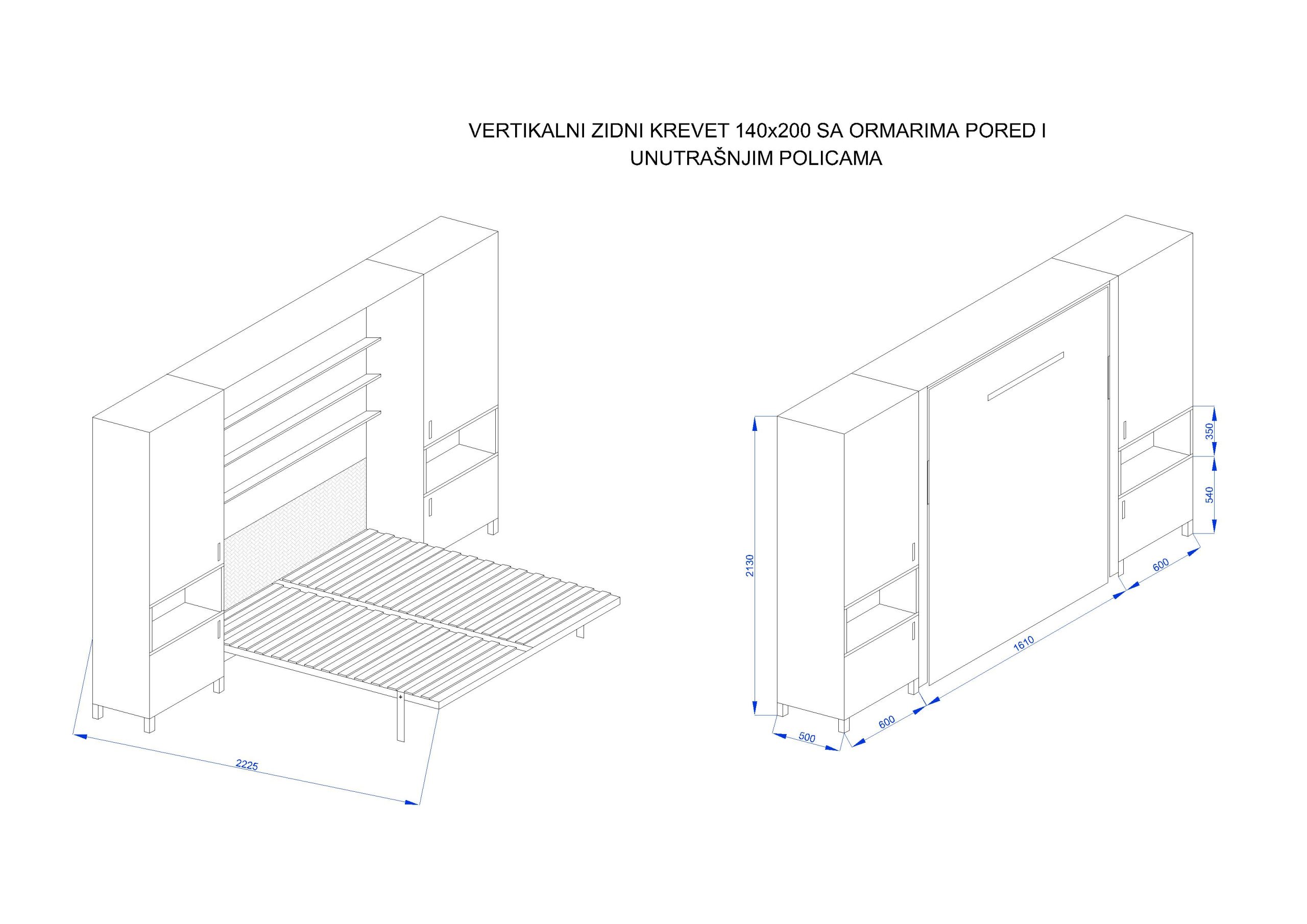 VERTIKALNI ZIDNI KREVET 140x200 SA ORMARIMA PORED I UNUTRAŠNJIM POLICAMA

2225

2130

500

600

1610

600

350

540