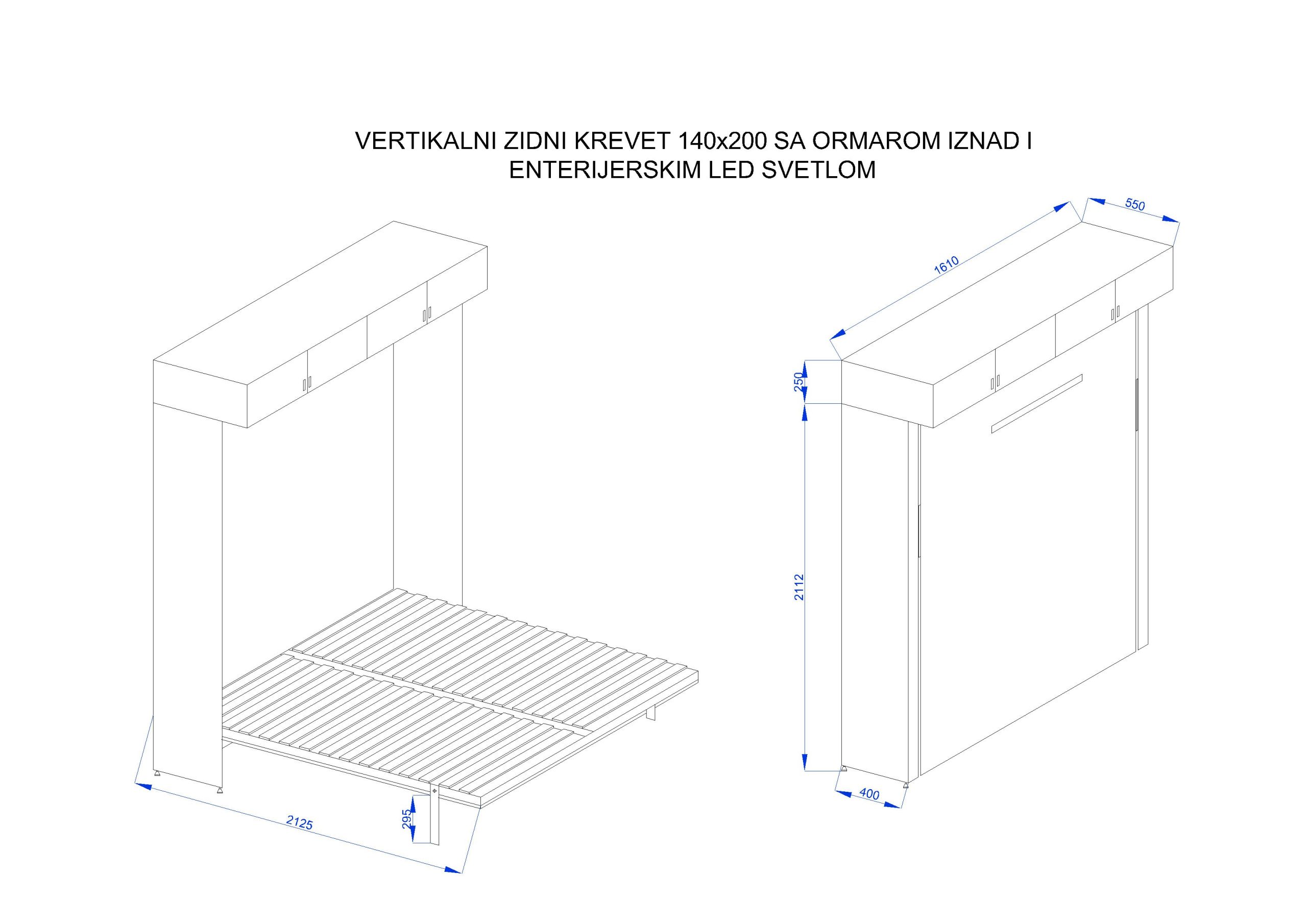 VERTIKALNI ZIDNI KREVET 140x200 SA ORMAROM IZNAD I ENTERIJERSKIM LED SVETLOM

2125

295

1610

550

250

2112

400