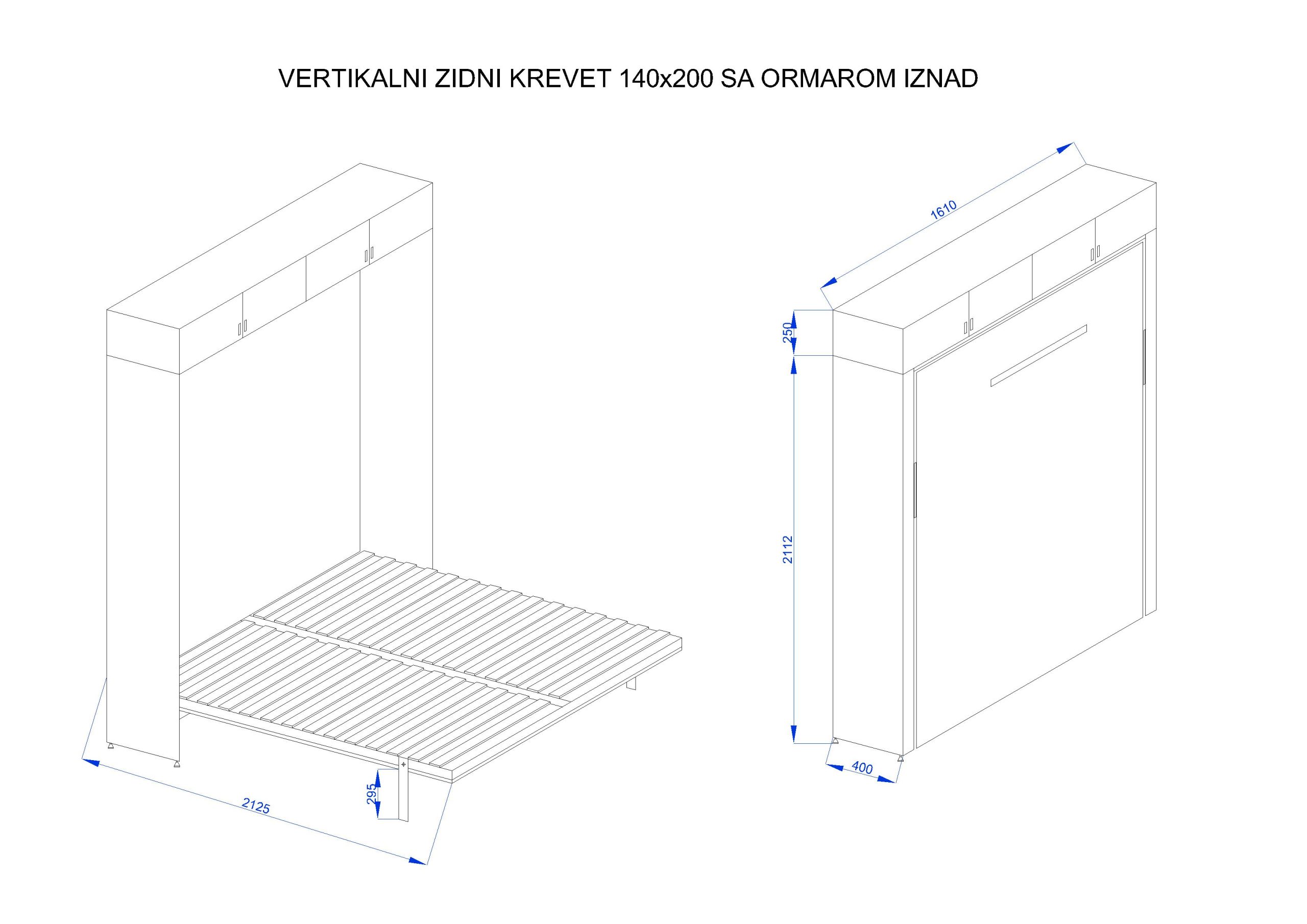 VERTIKALNI ZIDNI KREVET 140x200 SA ORMAROM IZNAD

2125

295

1610

250

2112

400