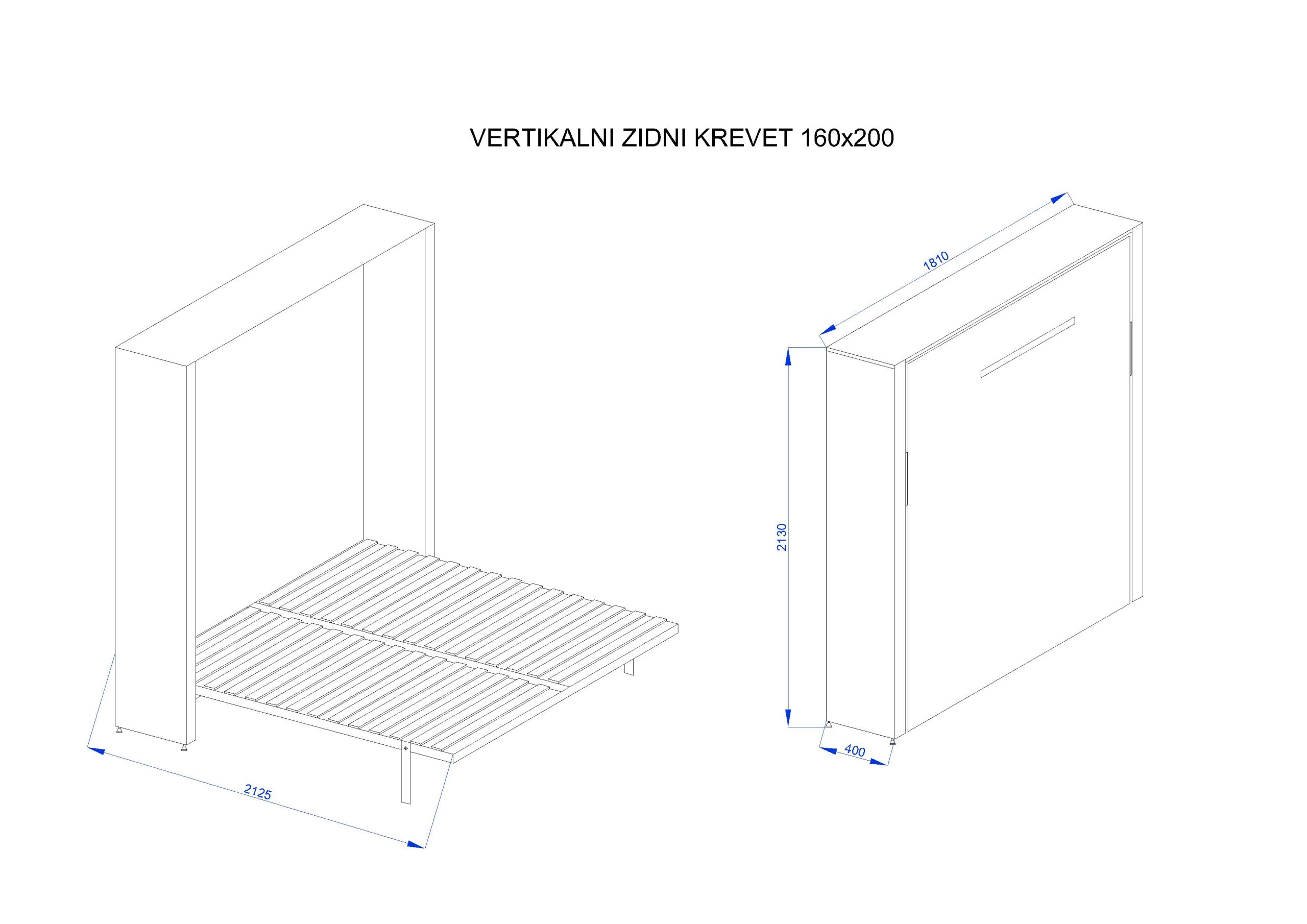 VERTIKALNI ZIDNI KREVET 160x200

2125

1810

2130

400