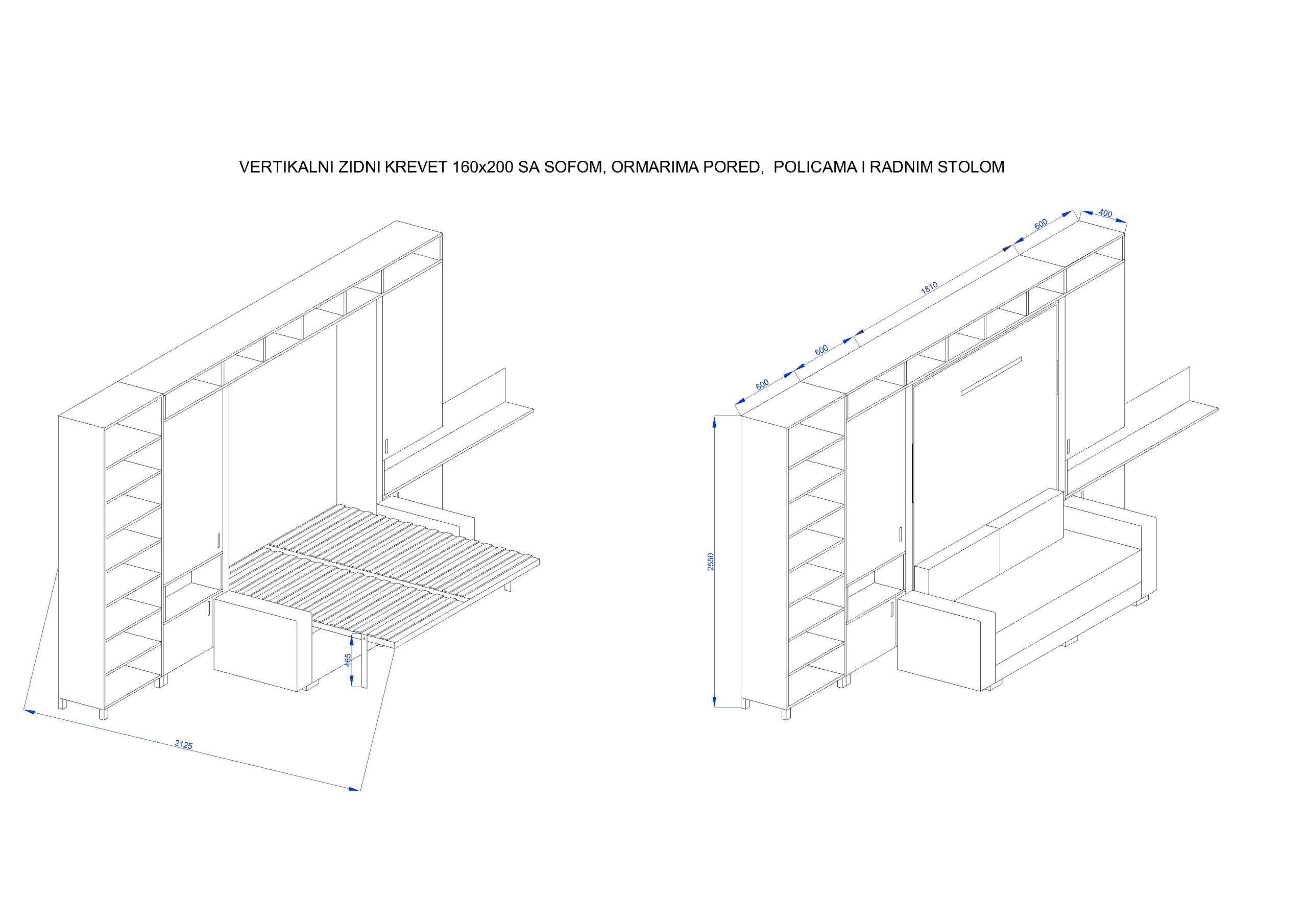 VERTIKALNI ZIDNI KREVET 160x200 SA SOFOM, ORMARIMA PORED, POLICAMA I RADNIM STOLOM

465

2125

400

600

1810

600

600

2550