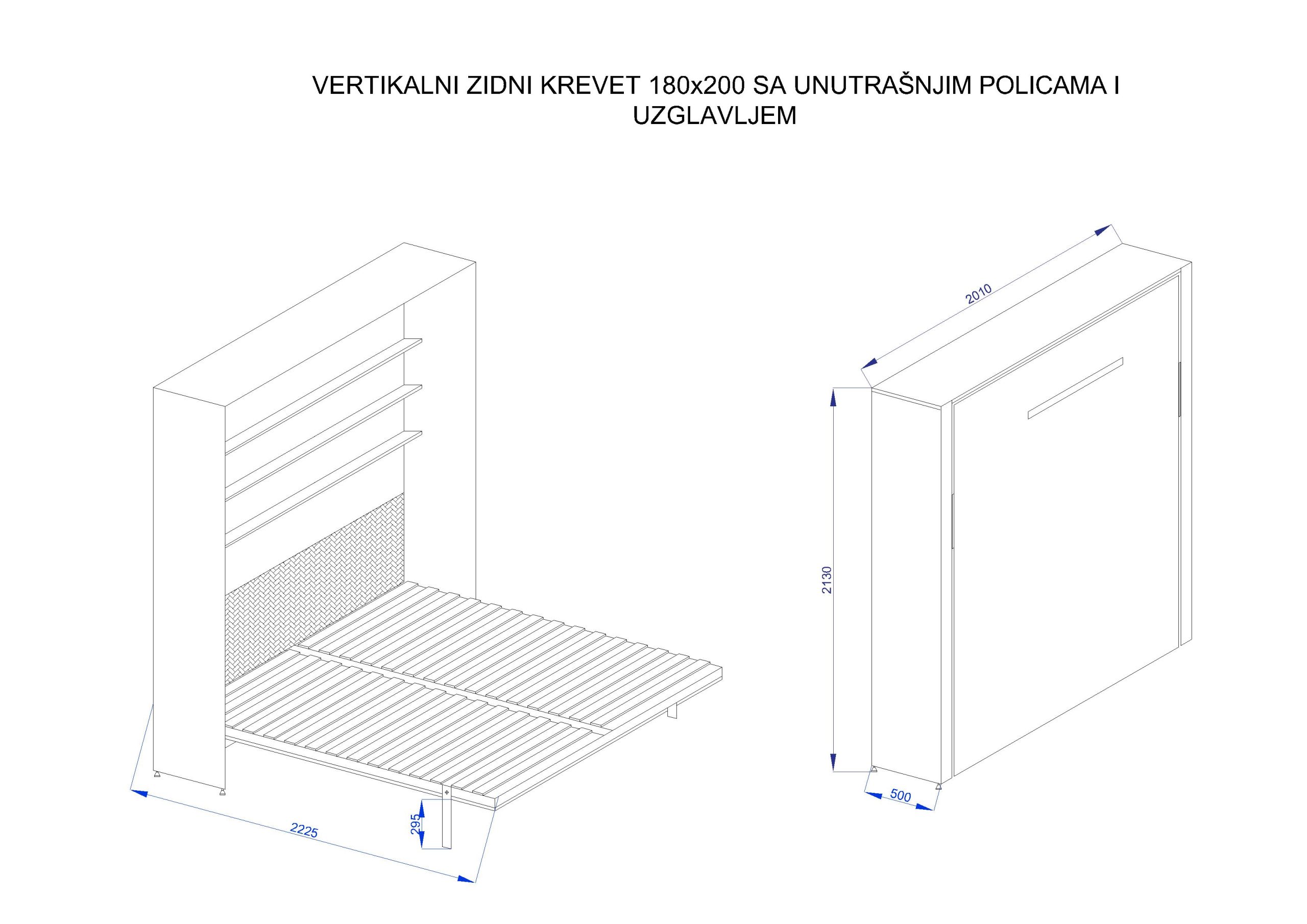 VERTIKALNI ZIDNI KREVET 180x200 SA UNUTRAŠNJIM POLICAMA I UZGLAVLJEM

2225

295

2010

2130

500